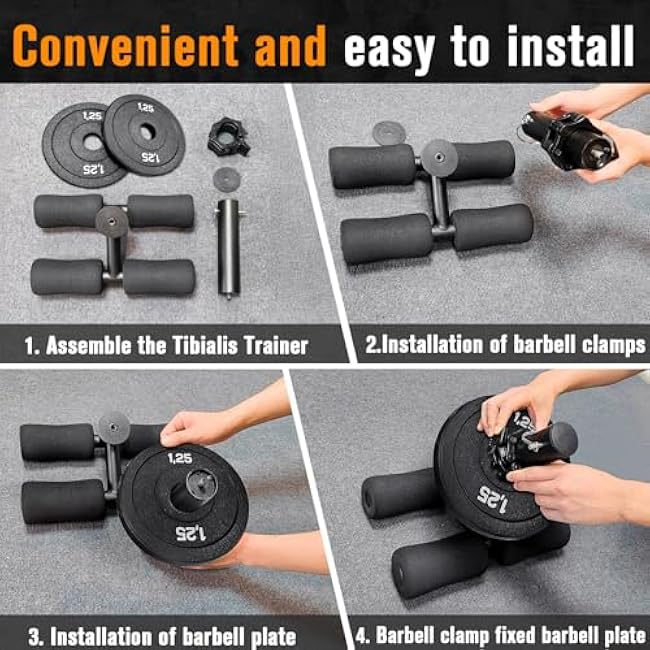 Convenient and easy to install

1,25
1,25
1,25
1,25

1. Assemble the Tibialis Trainer

2.Installation of barbell clamps

1,25
1,25

3. Installation of barbell plate

1,25
1,25

4. Barbell clamp fixed barbell plate