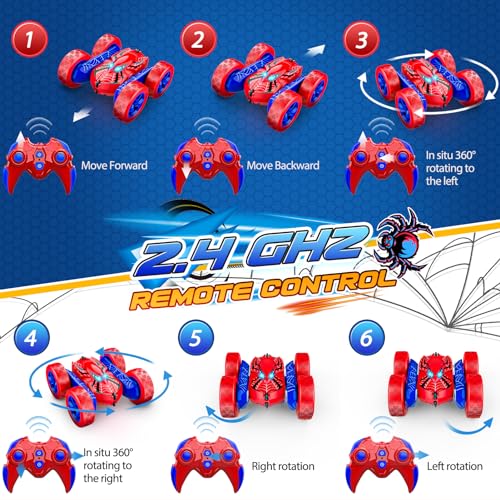 1

Move Forward

2

Move Backward

3

In situ 360° rotating to the left

2.4 GHZ
REMOTE CONTROL

4

In situ 360° rotating to the right

5

Right rotation

6

Left rotation