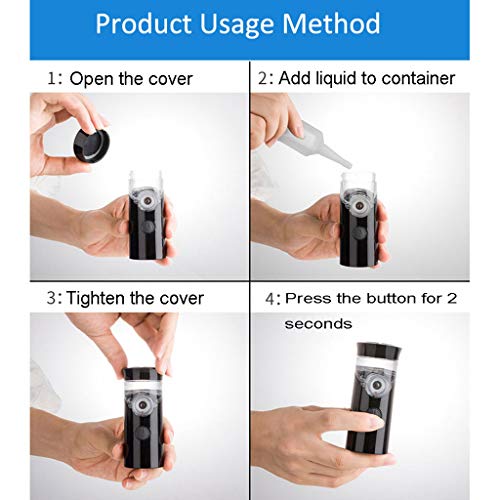 Product Usage Method

1: Open the cover

2: Add liquid to container

3: Tighten the cover

4: Press the button for 2 seconds