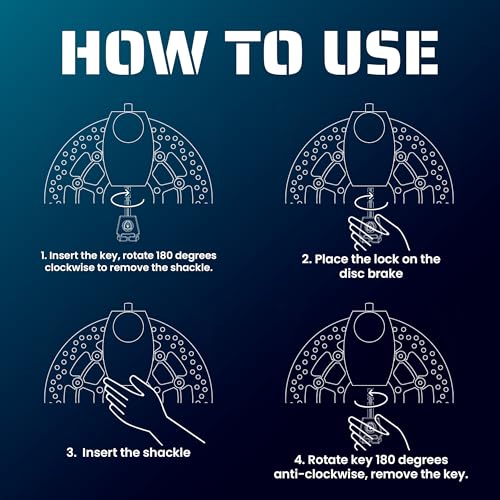 HOW TO USE

1. Insert the key, rotate 180 degrees clockwise to remove the shackle.

2. Place the lock on the disc brake

3. Insert the shackle

4. Rotate key 180 degrees anti-clockwise, remove the key.