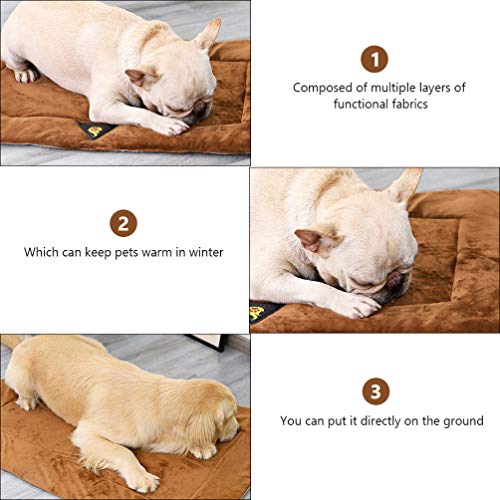 1

Composed of multiple layers of functional fabrics

2

Which can keep pets warm in winter

3

You can put it directly on the ground