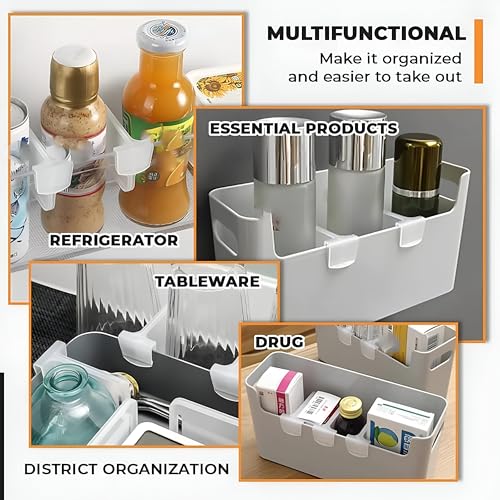 MULTIFUNCTIONAL
Make it organized and easier to take out

ESSENTIAL PRODUCTS

REFRIGERATOR

TABLEWARE

DRUG

DISTRICT ORGANIZATION