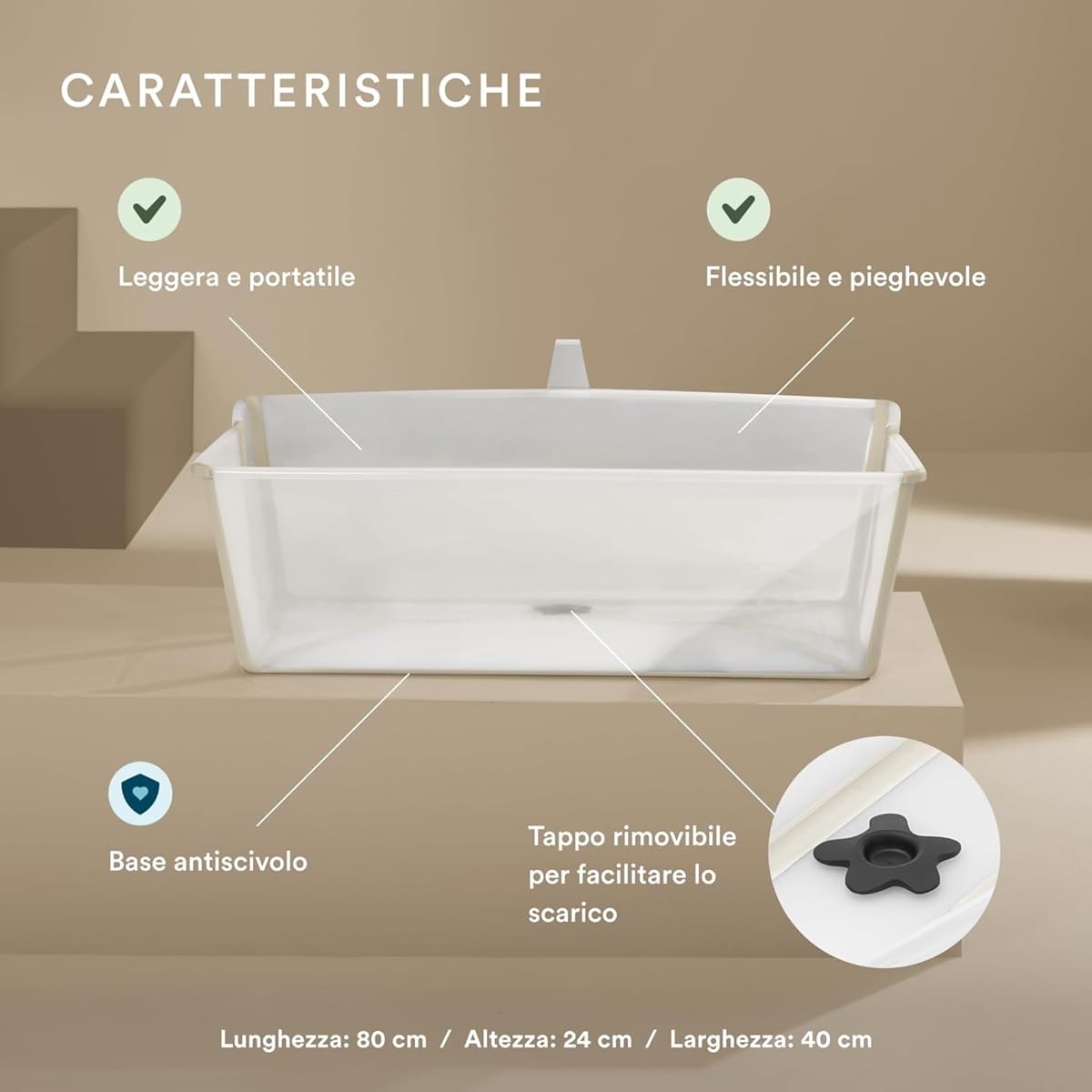 CARATTERISTICHE

Leggera e portatile

Flessibile e pieghevole

Base antiscivolo

Tappo rimovibile per facilitare lo scarico

Lunghezza: 80 cm / Altezza: 24 cm / Larghezza: 40 cm