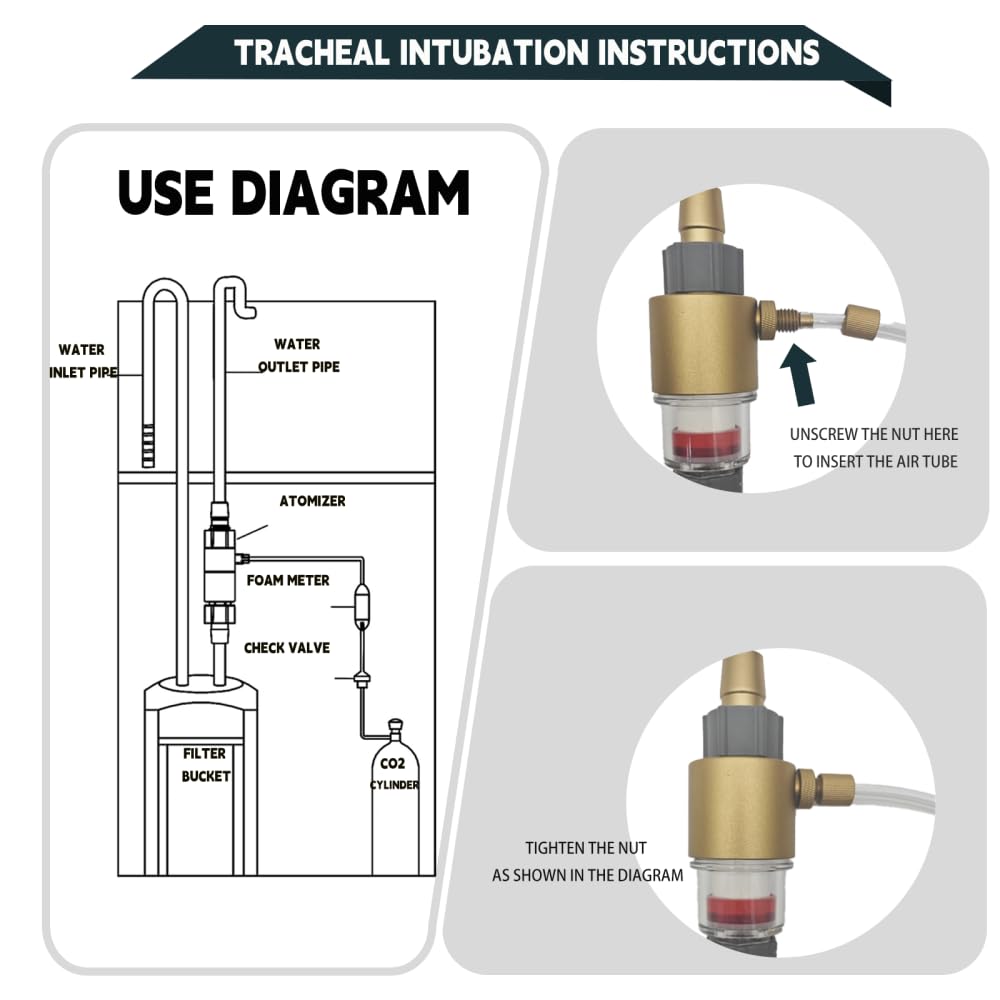 TRACHEAL INTUBATION INSTRUCTIONS

USE DIAGRAM

WATER INLET PIPE

WATER OUTLET PIPE

ATOMIZER

FOAM METER

CHECK VALVE

FILTER BUCKET

CO2 CYLINDER

UNSCREW THE NUT HERE TO INSERT THE AIR TUBE

TIGHTEN THE NUT AS SHOWN IN THE DIAGRAM