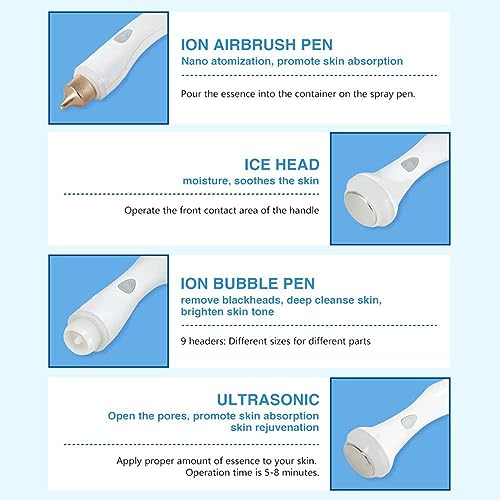 ION AIRBRUSH PEN
Nano atomization, promote skin absorption

Pour the essence into the container on the spray pen.

ICE HEAD
moisture, soothes the skin

Operate the front contact area of the handle

ION BUBBLE PEN
remove blackheads, deep cleanse skin, brighten skin tone

9 headers: Different sizes for different parts

ULTRASONIC
Open the pores, promote skin absorption skin rejuvenation

Apply proper amount of essence to your skin. Operation time is 5-8 minutes.