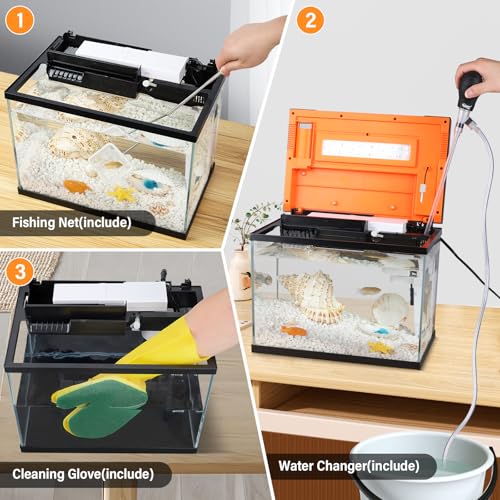 1

Fishing Net(include)

2

Water Changer(include)

3

Cleaning Glove(include)