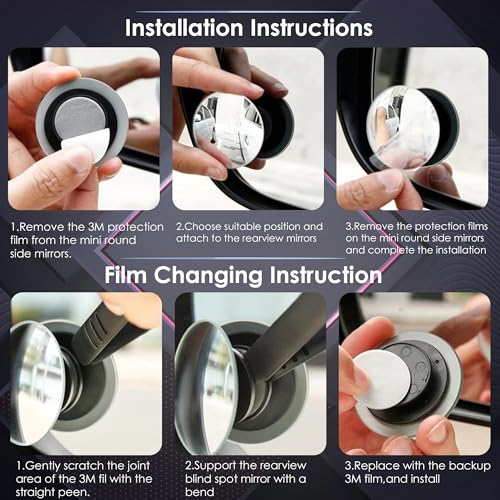 Installation Instructions

1.Remove the 3M protection film from the mini round side mirrors.

2.Choose suitable position and attach to the rearview mirrors

3.Remove the protection films on the mini round side mirrors and complete the installation

Film Changing Instruction

1.Gently scratch the joint area of the 3M fil with the straight peen.

2.Support the rearview blind spot mirror with a bend

3.Replace with the backup 3M film,and install