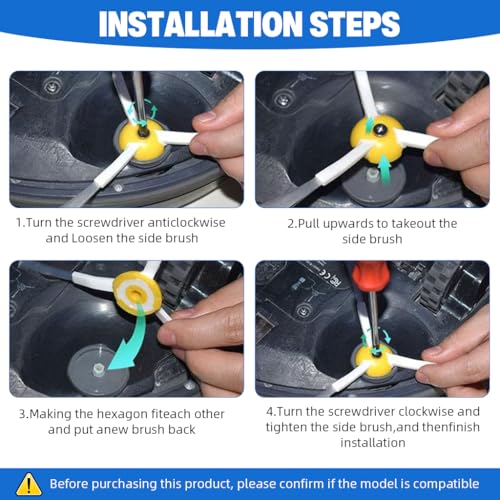 INSTALLATION STEPS

1.Turn the screwdriver anticlockwise and Loosen the side brush

2.Pull upwards to takeout the side brush

3.Making the hexagon fiteach other and put anew brush back

4.Turn the screwdriver clockwise and tighten the side brush,and thenfinish installation

Before purchasing this product, please confirm if the model is compatible