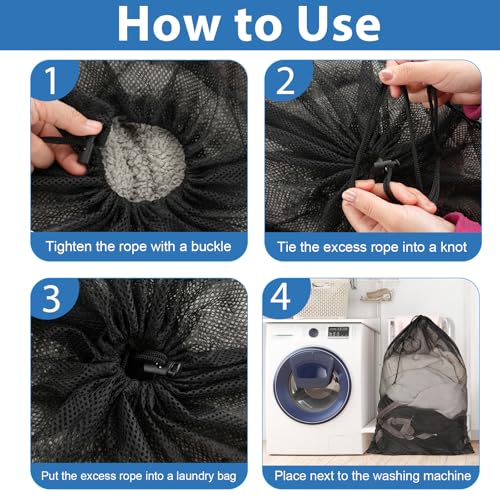 How to Use

1
Tighten the rope with a buckle

2
Tie the excess rope into a knot

3
Put the excess rope into a laundry bag

4
Place next to the washing machine