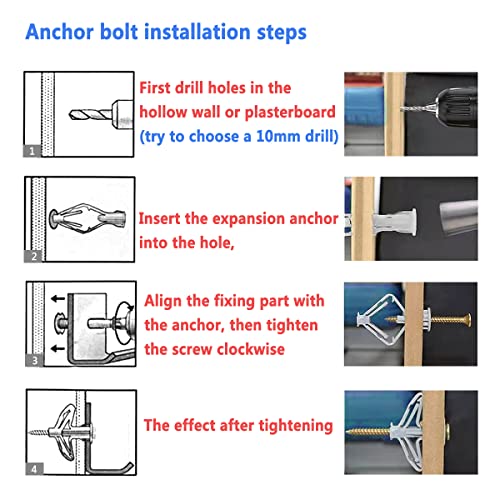 Anchor bolt installation steps

1

First drill holes in the hollow wall or plasterboard (try to choose a 10mm drill)

2

Insert the expansion anchor into the hole,

3

Align the fixing part with the anchor, then tighten the screw clockwise

4

The effect after tightening