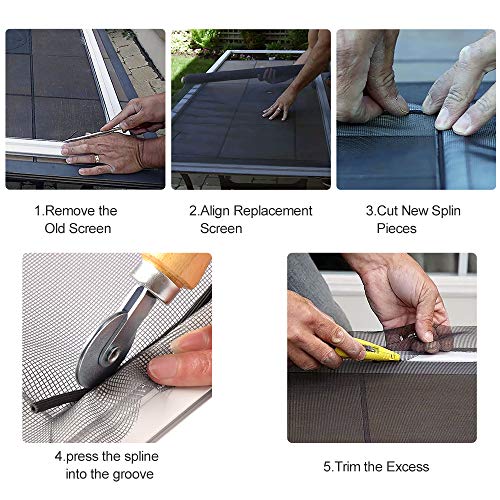 1.Remove the Old Screen

2.Align Replacement Screen

3.Cut New Splin Pieces

4.press the spline into the groove

5.Trim the Excess