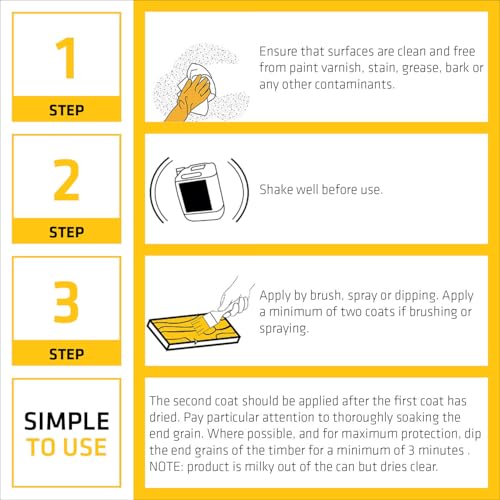 1
STEP

Ensure that surfaces are clean and free from paint varnish, stain, grease, bark or any other contaminants.

2
STEP

Shake well before use.

3
STEP

Apply by brush, spray or dipping. Apply a minimum of two coats if brushing or spraying.

SIMPLE TO USE

The second coat should be applied after the first coat has dried. Pay particular attention to thoroughly soaking the end grain. Where possible, and for maximum protection, dip the end grains of the timber for a minimum of 3 minutes . NOTE: product is milky out of the can but dries clear.