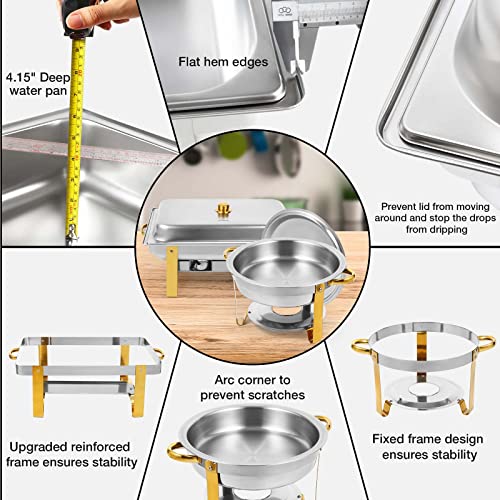 4.15" Deep water pan

Flat hem edges

Prevent lid from moving around and stop the drops from dripping

Upgraded reinforced frame ensures stability

Arc corner to prevent scratches

Fixed frame design ensures stability