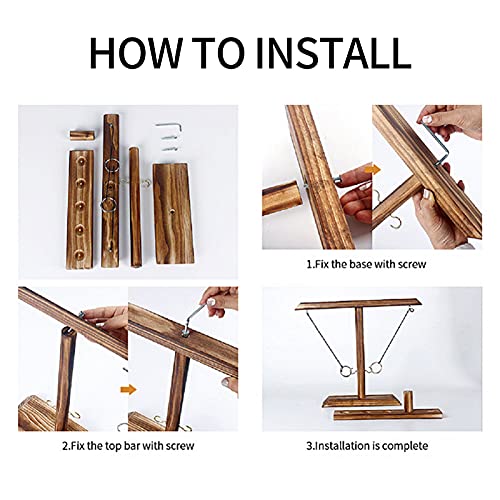 HOW TO INSTALL

1.Fix the base with screw

2.Fix the top bar with screw

3.Installation is complete