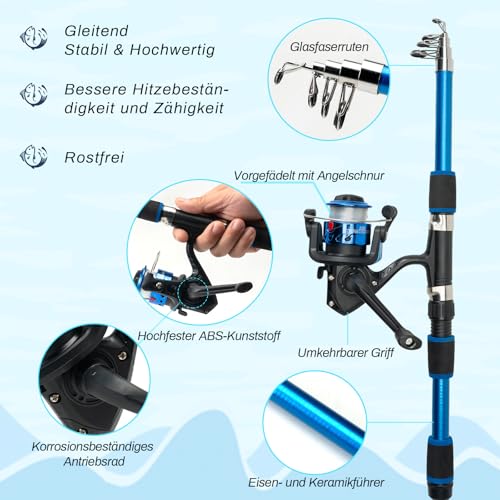 Gleitend
Stabil & Hochwertig

Bessere Hitzebeständigkeit und Zähigkeit

Rostfrei

Glasfaserruten

Vorgefädelt mit Angelschnur

Hochfester ABS-Kunststoff

Umkehrbarer Griff

Korrosionsbeständiges Antriebsrad

Eisen- und Keramikführer