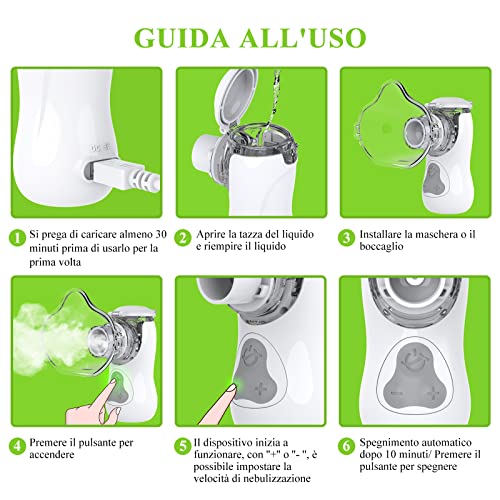 GUIDA ALL'USO

1 Si prega di caricare almeno 30 minuti prima di usarlo per la prima volta

2 Aprire la tazza del liquido e riempire il liquido

3 Installare la maschera o il boccaglio

4 Premere il pulsante per accendere

5 Il dispositivo inizia a funzionare, con "+" o "- ", è possibile impostare la velocità di nebulizzazione

6 Spegnimento automatico dopo 10 minuti/ Premere il pulsante per spegnere