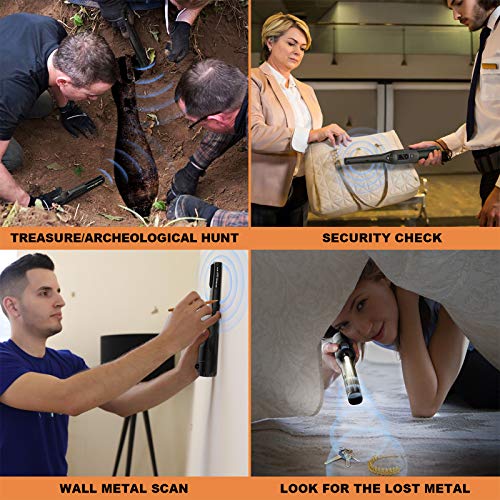 TREASURE/ARCHEOLOGICAL HUNT

SECURITY CHECK

WALL METAL SCAN

LOOK FOR THE LOST METAL