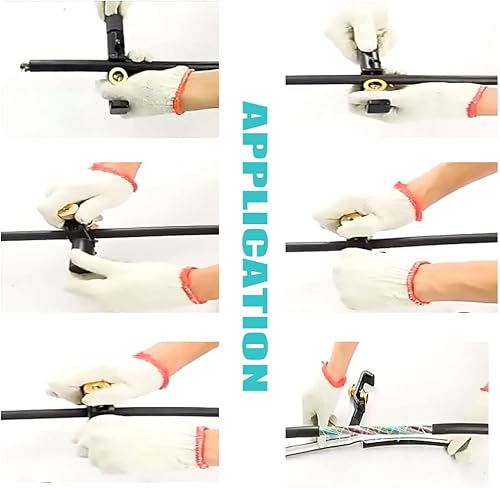 APPLICATION