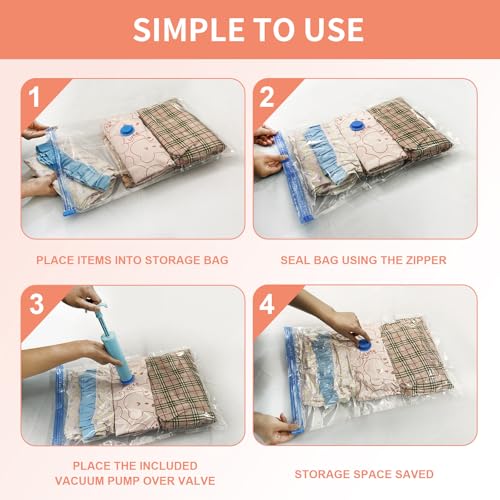 SIMPLE TO USE

1

PLACE ITEMS INTO STORAGE BAG

2

SEAL BAG USING THE ZIPPER

3

PLACE THE INCLUDED VACUUM PUMP OVER VALVE

4

STORAGE SPACE SAVED