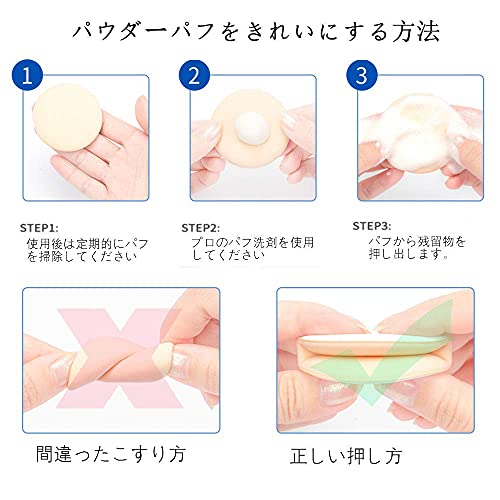 パウダーパフをきれいにする方法

1

2

3

STEP1:
使用後は定期的にパフを掃除してください

STEP2:
プロのパフ洗剤を使用してください

STEP3:
パフから残留物を押し出します。

間違ったこすり方

正しい押し方