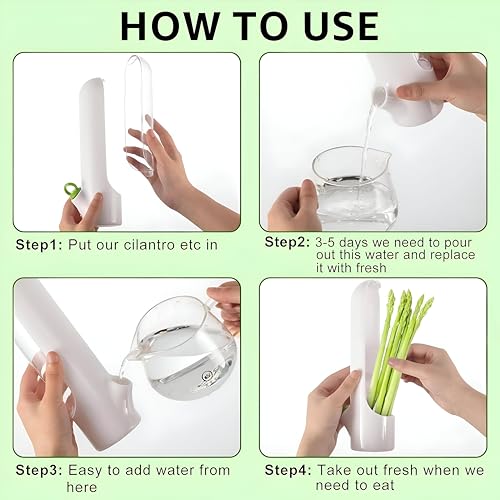 HOW TO USE

Step1: Put our cilantro etc in

Step2: 3-5 days we need to pour out this water and replace it with fresh

Step3: Easy to add water from here

Step4: Take out fresh when we need to eat