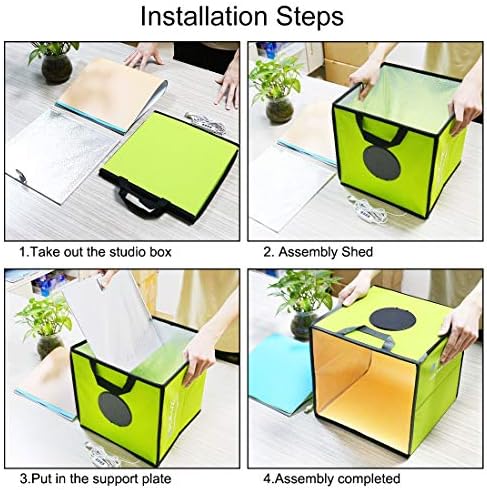 Installation Steps

1.Take out the studio box

2. Assembly Shed

3.Put in the support plate

4.Assembly completed