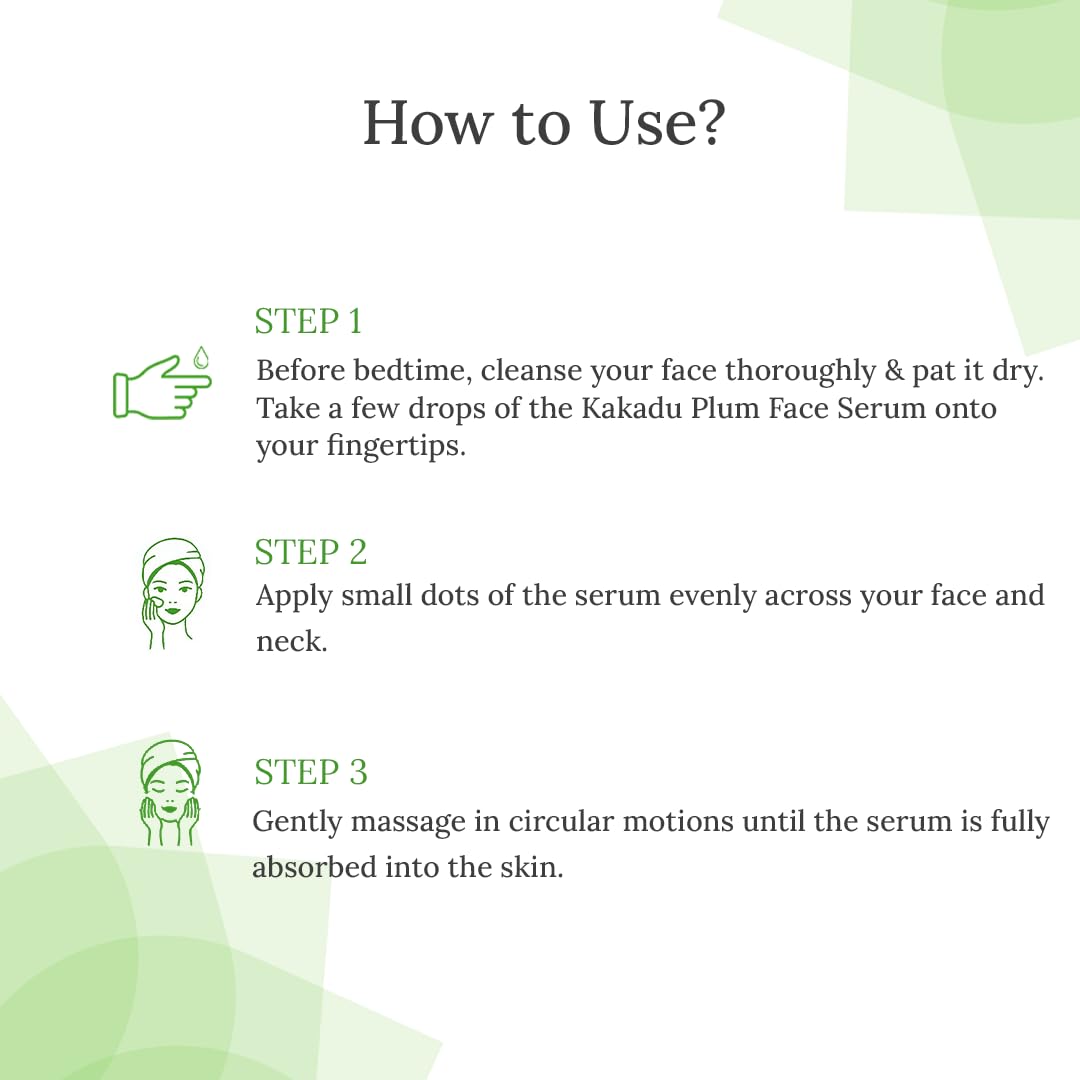 How to Use?

STEP 1
Before bedtime, cleanse your face thoroughly & pat it dry. Take a few drops of the Kakadu Plum Face Serum onto your fingertips.

STEP 2
Apply small dots of the serum evenly across your face and neck.

STEP 3
Gently massage in circular motions until the serum is fully absorbed into the skin.