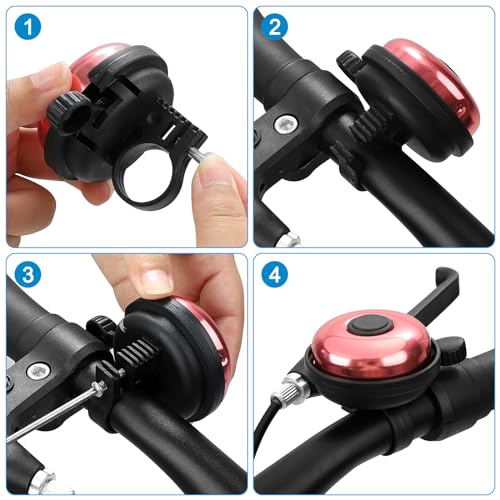 1

2

3

4