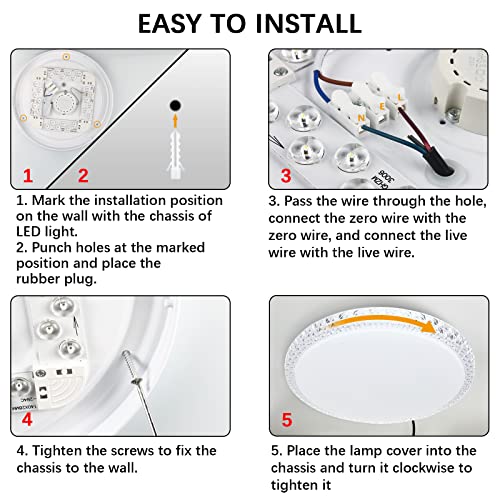 EASY TO INSTALL

1

2

1. Mark the installation position on the wall with the chassis of LED light.
2. Punch holes at the marked position and place the rubber plug.

N E L

3

3. Pass the wire through the hole, connect the zero wire with the zero wire, and connect the live wire with the live wire.

4

4. Tighten the screws to fix the chassis to the wall.

5

5. Place the lamp cover into the chassis and turn it clockwise to tighten it