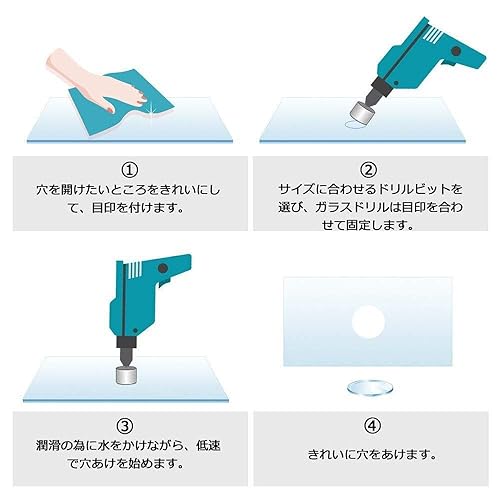 ①
穴を開けたいところをきれいにして、目印を付けます。

②
サイズに合わせるドリルビットを選び、ガラスドリルは目印を合わせて固定します。

③
潤滑の為に水をかけながら、低速で穴あけを始めます。

④
きれいに穴をあけます。