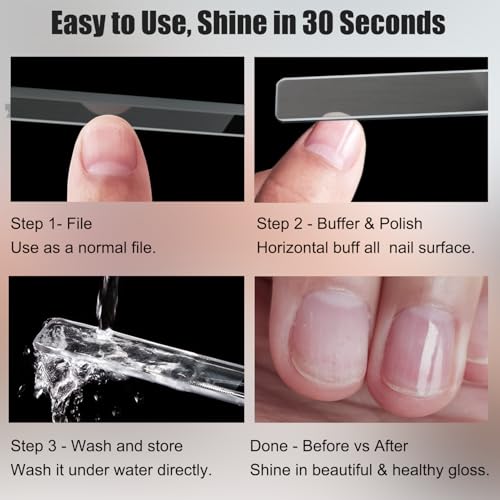 Easy to Use, Shine in 30 Seconds

Step 1- File
Use as a normal file.

Step 2 - Buffer & Polish
Horizontal buff all nail surface.

Step 3 - Wash and store
Wash it under water directly.

Done - Before vs After
Shine in beautiful & healthy gloss.