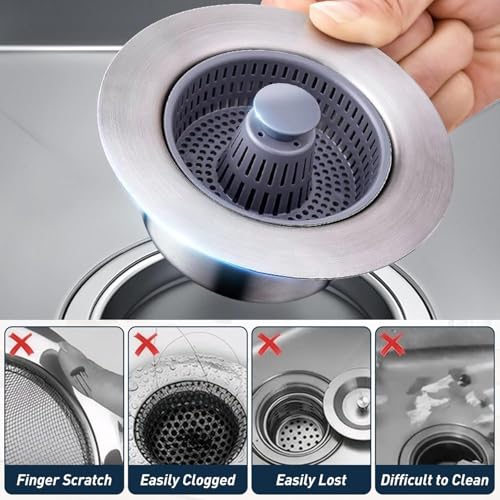 Finger Scratch

Easily Clogged

Easily Lost

Difficult to Clean