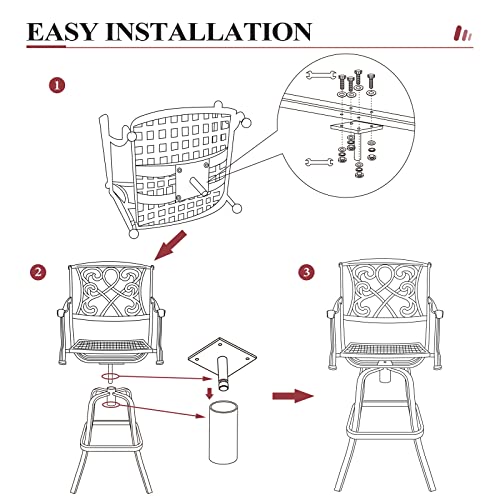 EASY INSTALLATION

1

2

3