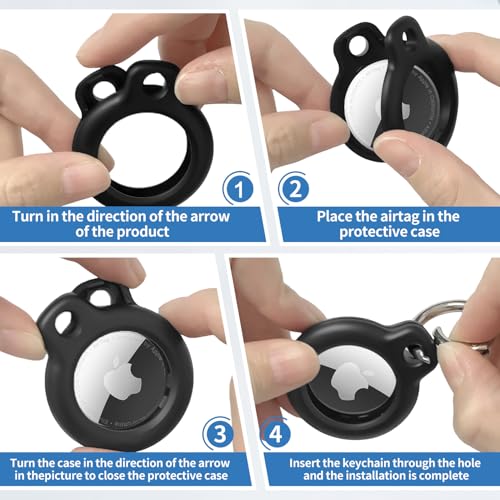 1

Turn in the direction of the arrow of the product

2

Place the airtag in the protective case

3

Turn the case in the direction of the arrow in thepicture to close the protective case

4

Insert the keychain through the hole and the installation is complete