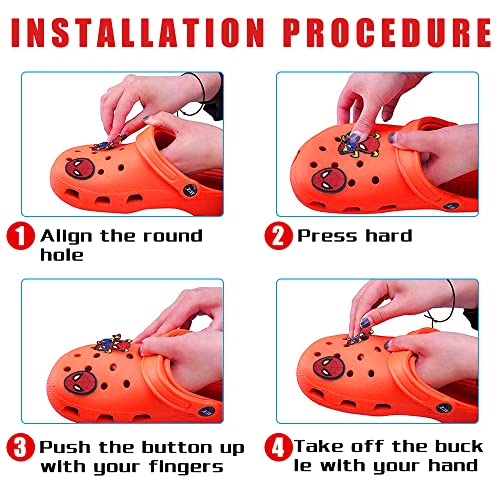 INSTALLATION PROCEDURE

1 Align the round hole

2 Press hard

3 Push the button up with your fingers

4 Take off the buck le with your hand