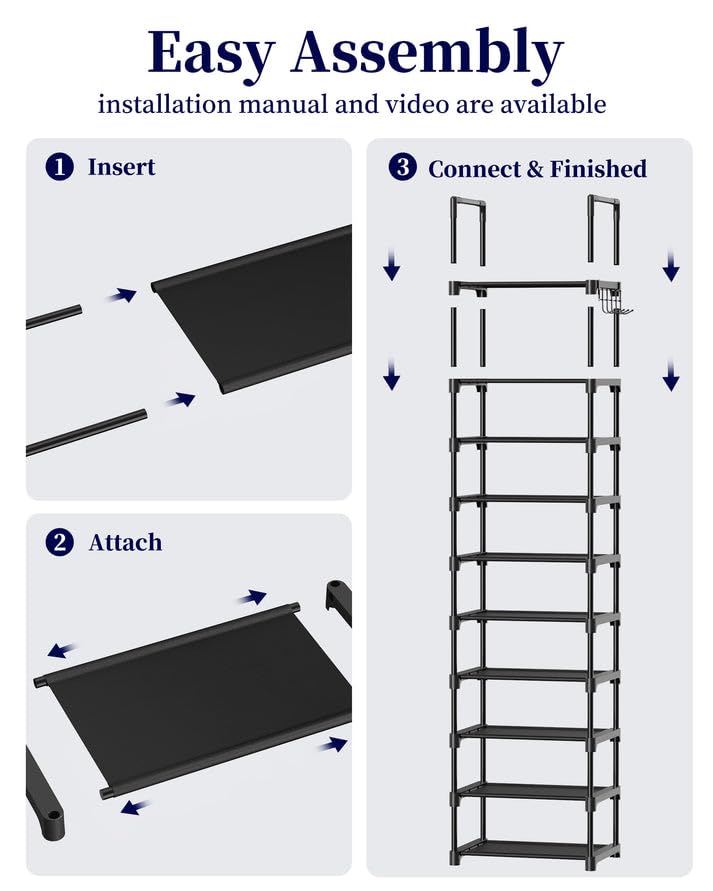 Easy Assembly
installation manual and video are available

1 Insert

2 Attach

3 Connect & Finished