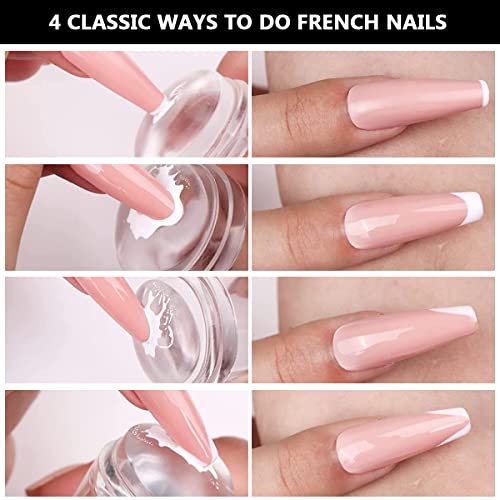 4 CLASSIC WAYS TO DO FRENCH NAILS