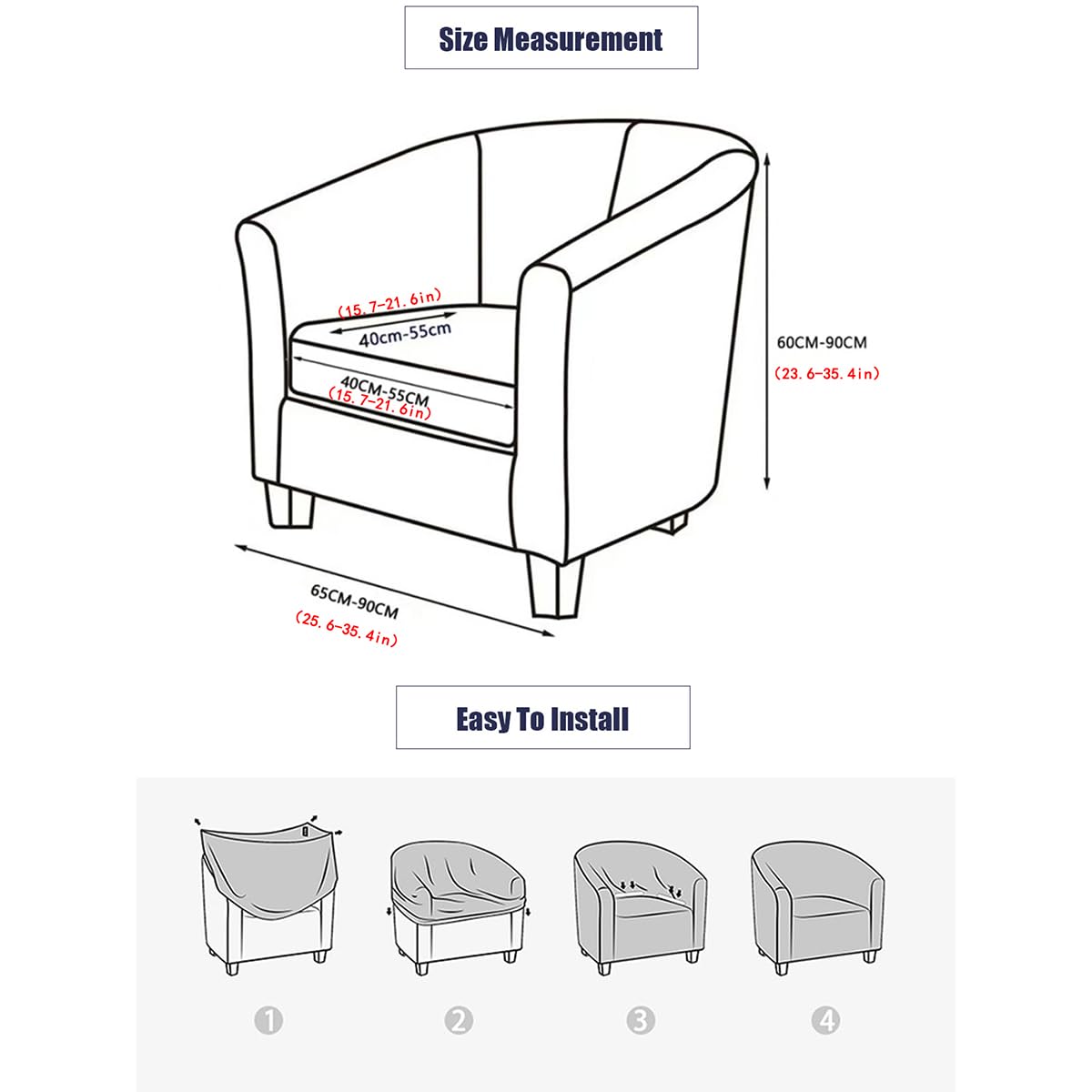 Size Measurement

(15.7-21.6in)
40cm-55cm

40CM-55CM
(15.7-21.6in)

60CM-90CM
(23.6-35.4in)

65CM-90CM
(25.6-35.4in)

Easy To Install

1
2
3
4