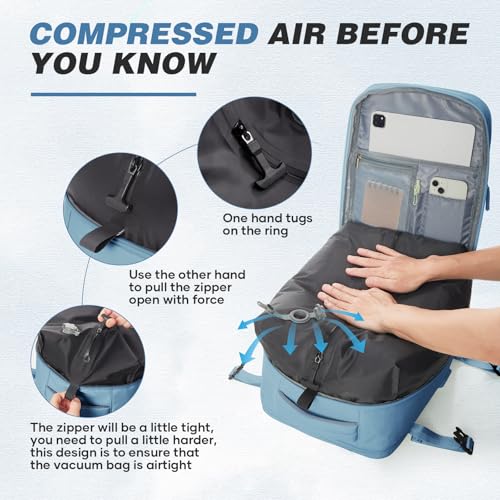 COMPRESSED AIR BEFORE YOU KNOW

One hand tugs on the ring

Use the other hand to pull the zipper open with force

The zipper will be a little tight, you need to pull a little harder, this design is to ensure that the vacuum bag is airtight