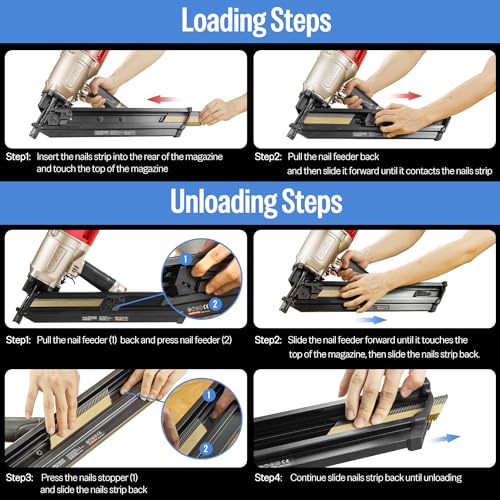 Loading Steps

Step1: Insert the nails strip into the rear of the magazine and touch the top of the magazine

Step2: Pull the nail feeder back and then slide it forward until it contacts the nails strip

Unloading Steps

1
2

Step1: Pull the nail feeder (1) back and press nail feeder (2)

Step2: Slide the nail feeder forward until it touches the top of the magazine, then slide the nails strip back.

1
2

Step3: Press the nails stopper (1) and slide the nails strip back

Step4: Continue slide nails strip back until unloading