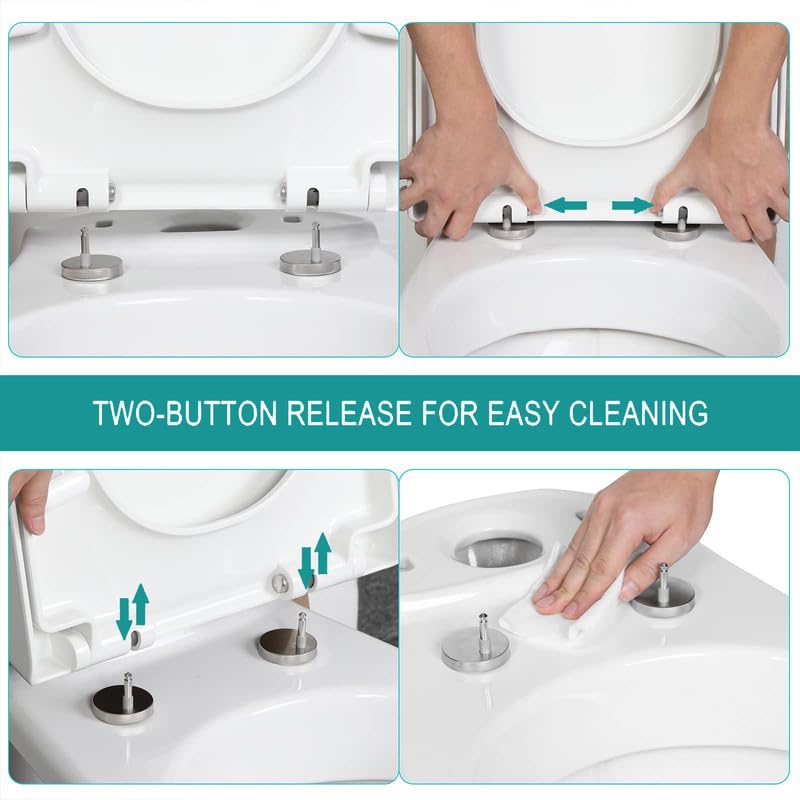 TWO-BUTTON RELEASE FOR EASY CLEANING