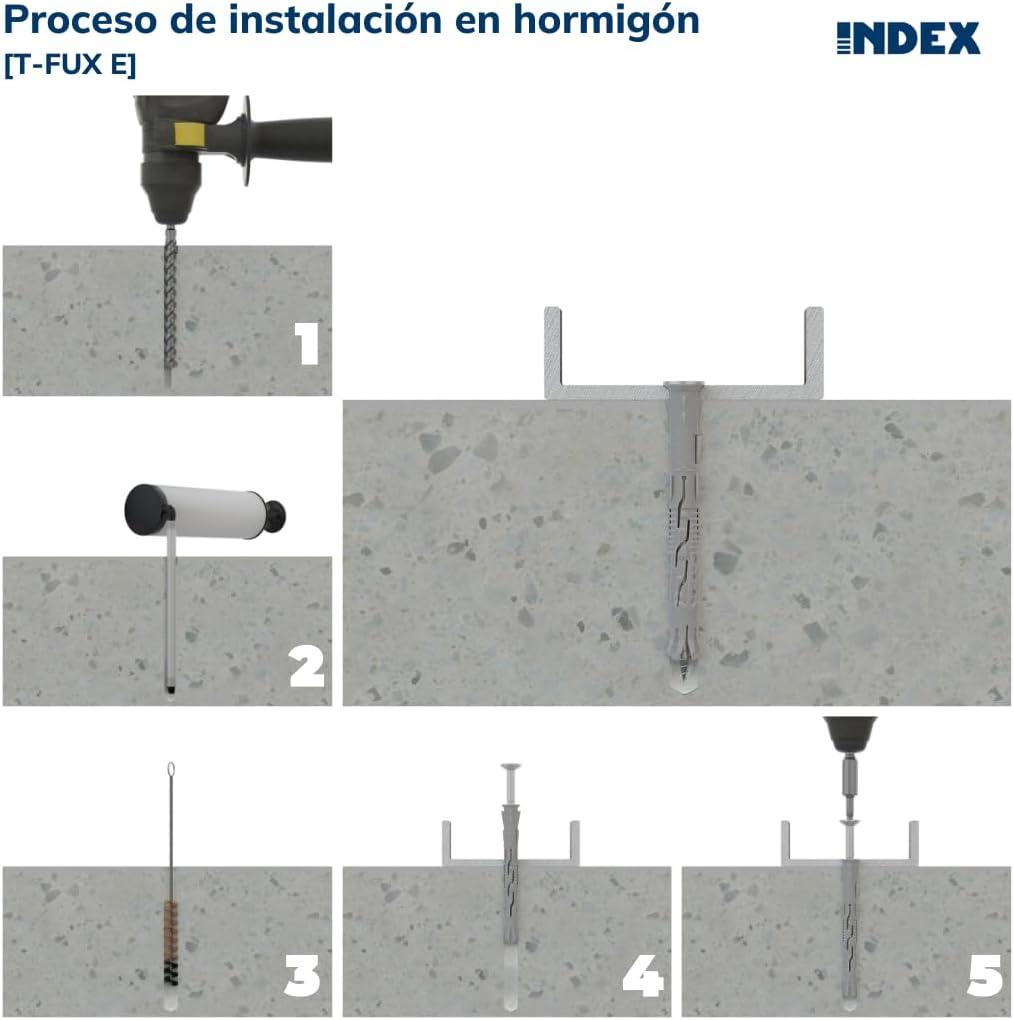 Proceso de instalación en hormigón
[T-FUX E]

INDEX

1

2

3

4

5