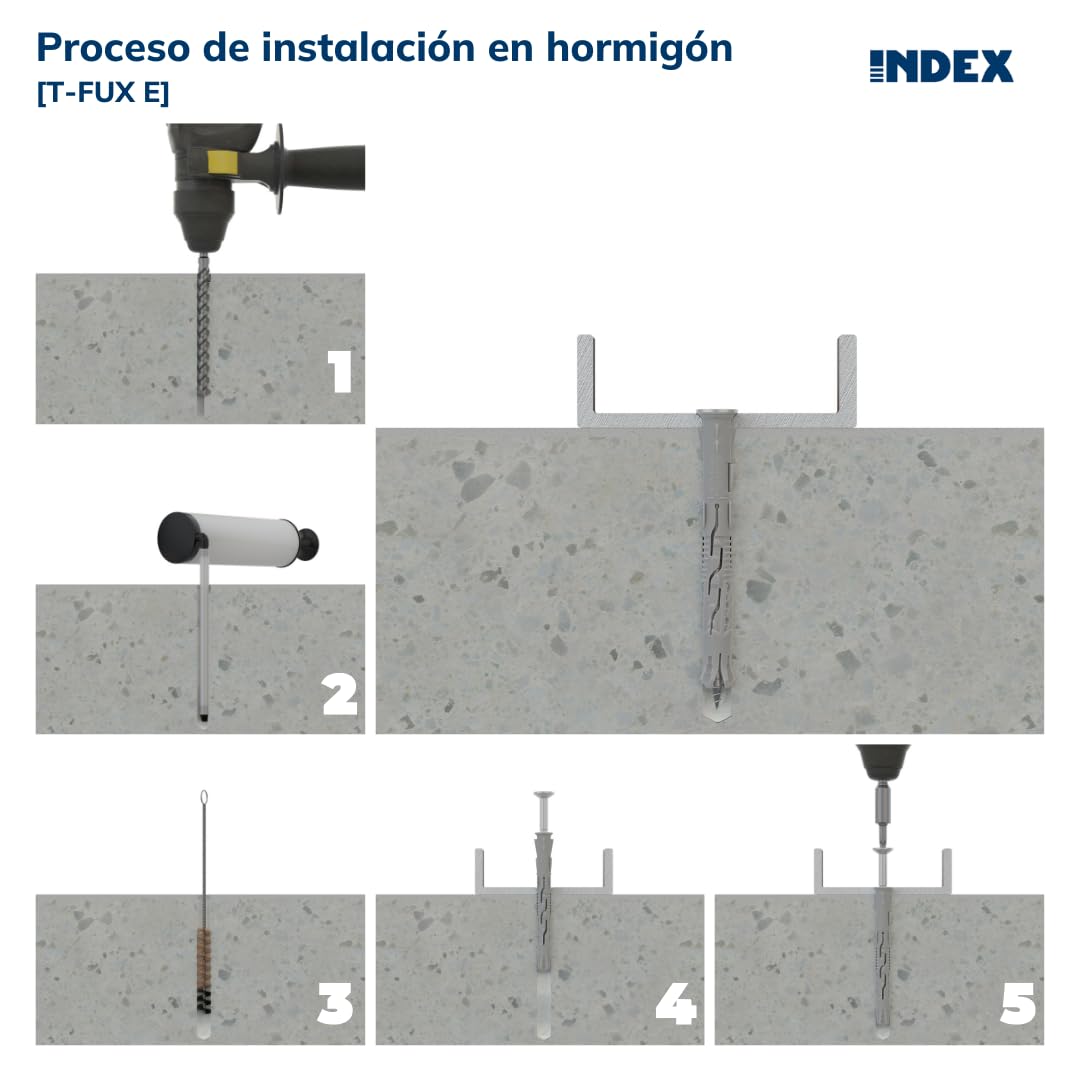 Proceso de instalación en hormigón
[T-FUX E]

INDEX

1

2

3

4

5