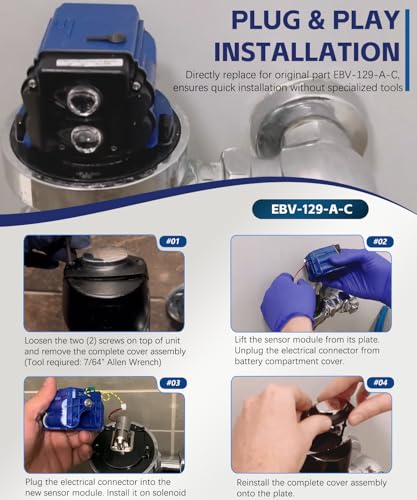 PLUG & PLAY INSTALLATION

Directly replace for original part EBV-129-A-C, ensures quick installation without specialized tools

EBV-129-A-C

#01

Loosen the two (2) screws on top of unit and remove the complete cover assembly (Tool required: 7/64" Allen Wrench)

#02

Lift the sensor module from its plate. Unplug the electrical connector from battery compartment cover.

#03

Plug the electrical connector into the new sensor module. Install it on solenoid

#04

Reinstall the complete cover assembly onto the plate.