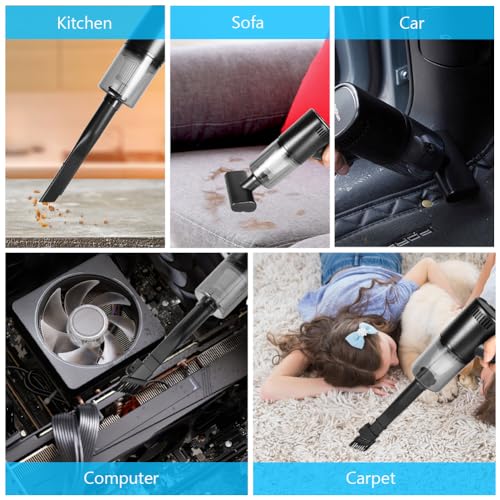 Kitchen

Sofa

Car

Computer

Carpet