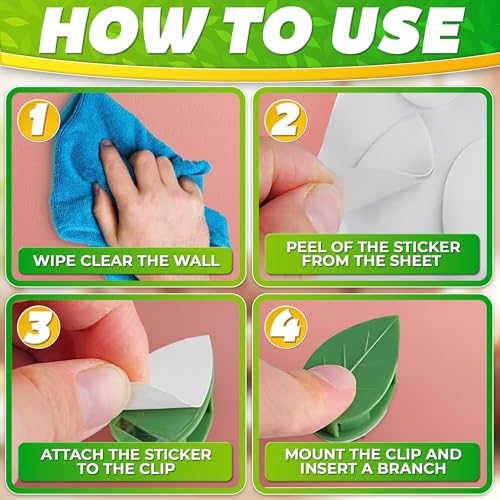 HOW TO USE

1

WIPE CLEAR THE WALL

2

PEEL OF THE STICKER FROM THE SHEET

3

ATTACH THE STICKER TO THE CLIP

4

MOUNT THE CLIP AND INSERT A BRANCH