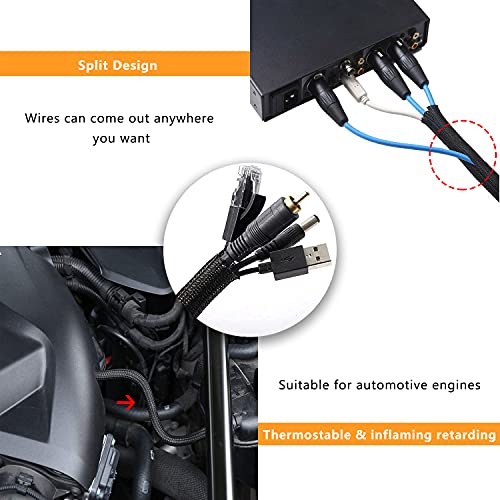 Split Design

Wires can come out anywhere you want

Suitable for automotive engines

Thermostable & inflaming retarding