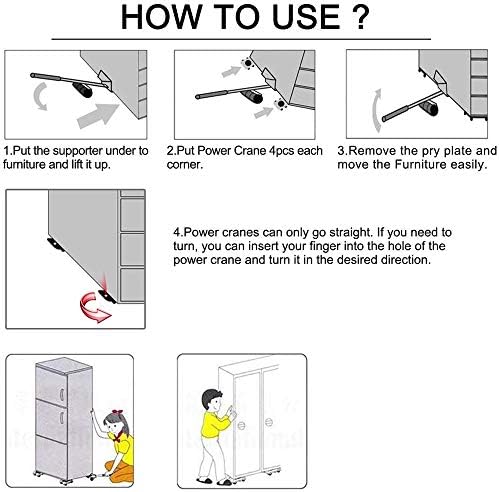 HOW TO USE ?

1.Put the supporter under to furniture and lift it up.

2.Put Power Crane 4pcs each corner.

3.Remove the pry plate and move the Furniture easily.

4.Power cranes can only go straight. If you need to turn, you can insert your finger into the hole of the power crane and turn it in the desired direction.