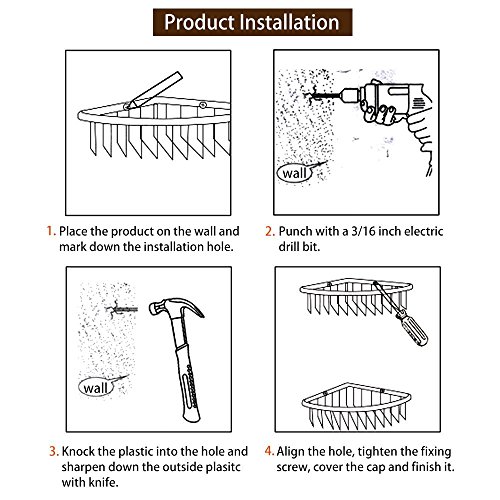 Product Installation

wall

1. Place the product on the wall and mark down the installation hole.

2. Punch with a 3/16 inch electric drill bit.

wall

3. Knock the plastic into the hole and sharpen down the outside plasitc with knife.

4. Align the hole, tighten the fixing screw, cover the cap and finish it.