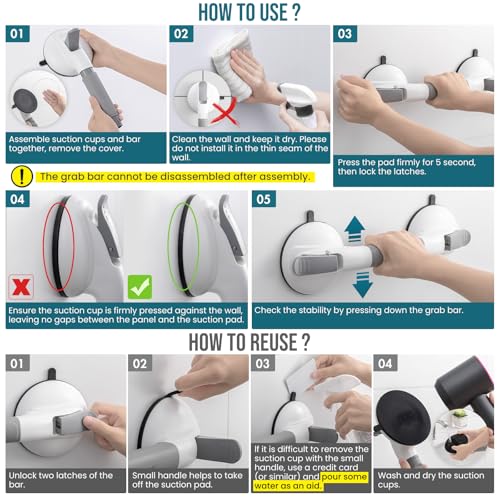 HOW TO USE ?

01
Assemble suction cups and bar together, remove the cover.

02
Clean the wall and keep it dry. Please do not install it in the thin seam of the wall.

03
Press the pad firmly for 5 second, then lock the latches.

! The grab bar cannot be disassembled after assembly.

04
Ensure the suction cup is firmly pressed against the wall, leaving no gaps between the panel and the suction pad.

05
Check the stability by pressing down the grab bar.

HOW TO REUSE ?

01
Unlock two latches of the bar.

02
Small handle helps to take off the suction pad.

03
If it is difficult to remove the suction cup with the small handle, use a credit card (or similar) and pour some water as an aid.

04
Wash and dry the suction cups.